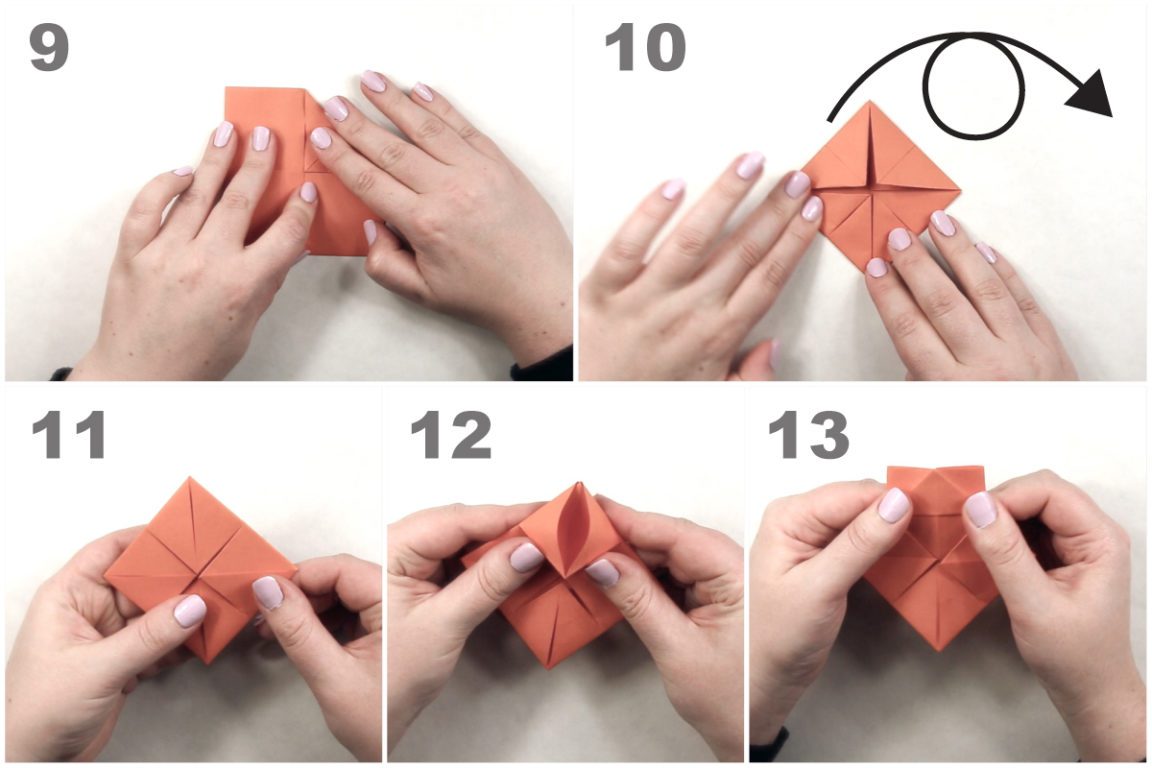 9

10

11

12

13