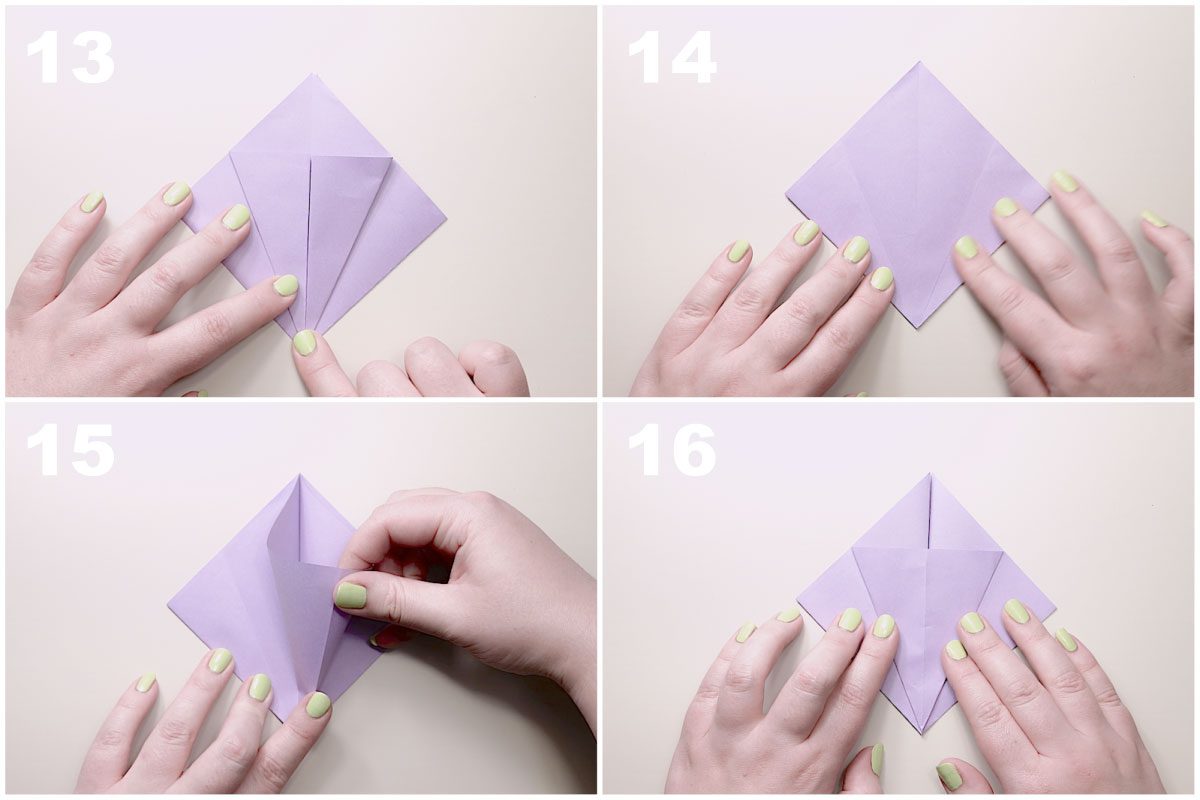 13

14

15

16