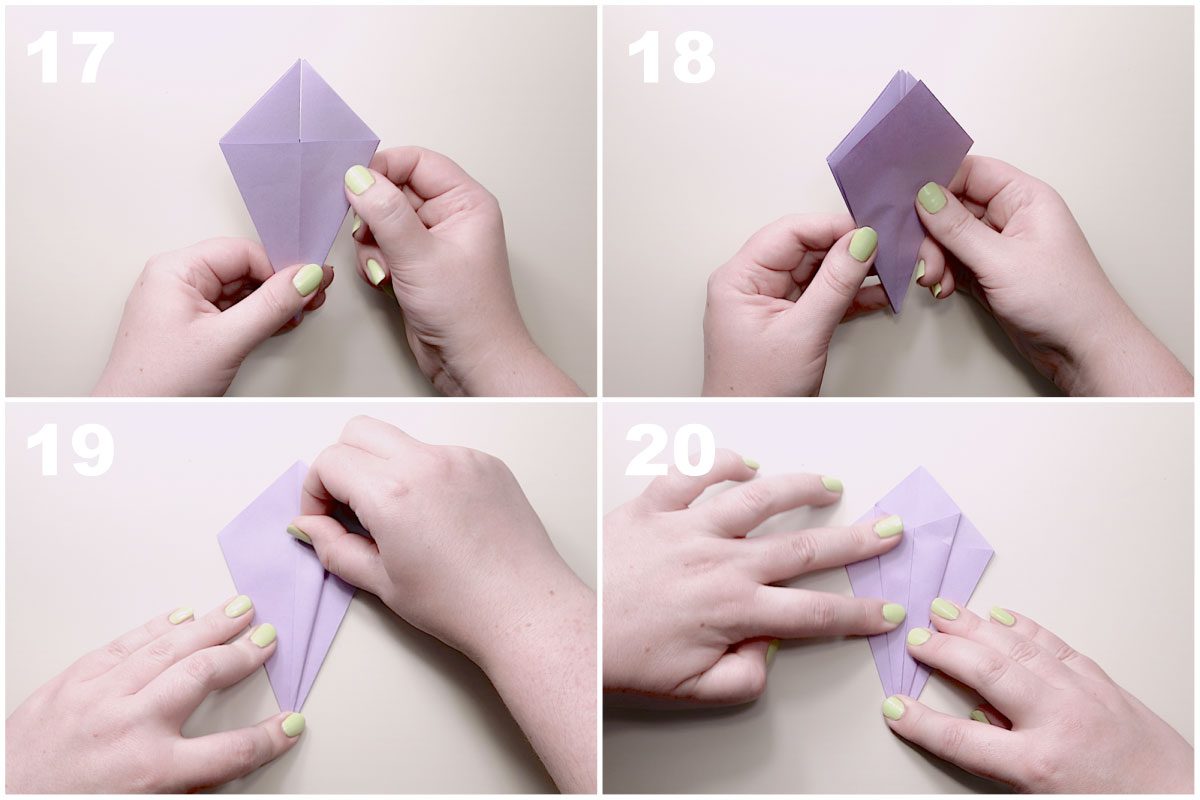 17

18

19

20